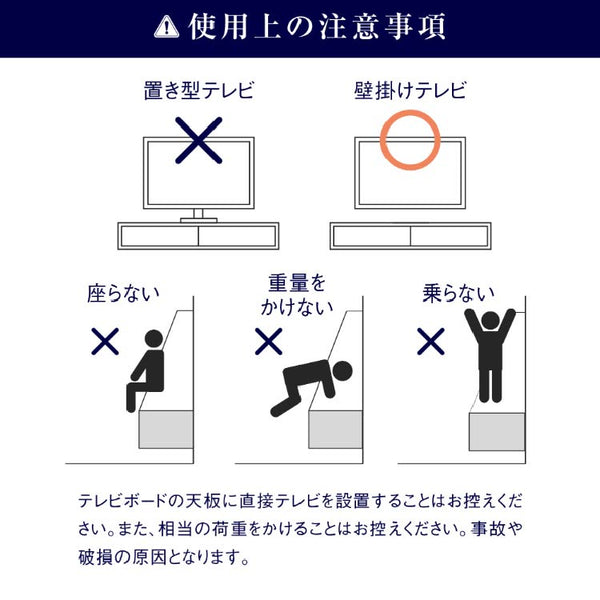 使用上の注意事項

置き型テレビ

壁掛けテレビ

座らない

重量をかけない

乗らない

テレビボードの天板に直接テレビを設置することはお控えください。また、相当の荷重をかけることはお控えください。事故や破損の原因となります。